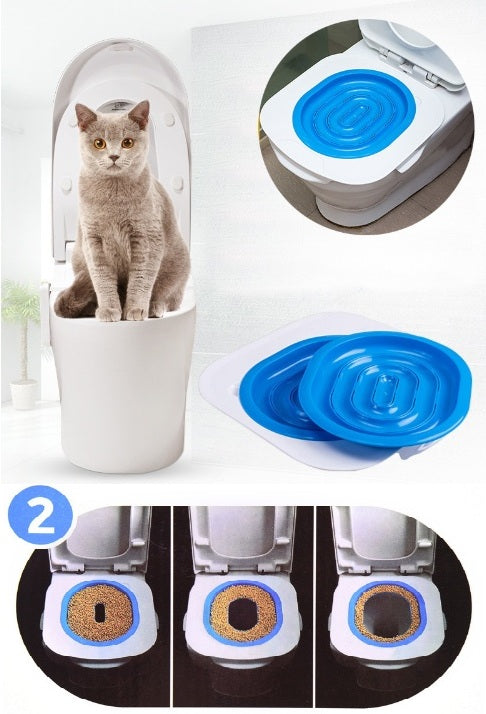 2